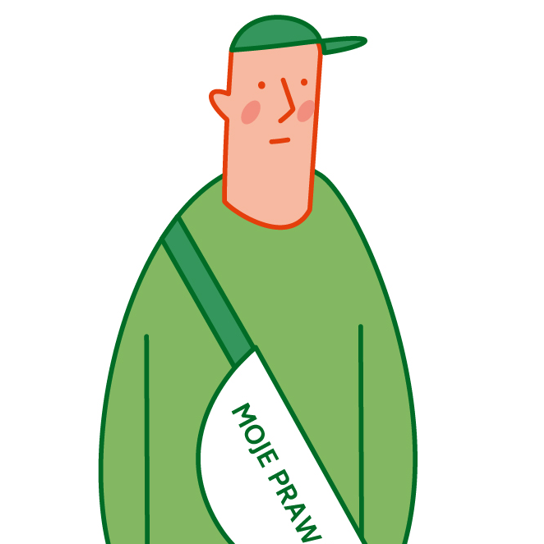 MOJE PRAW