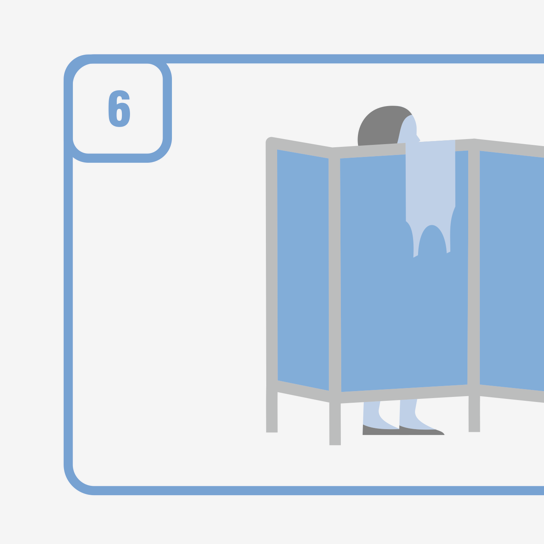 6