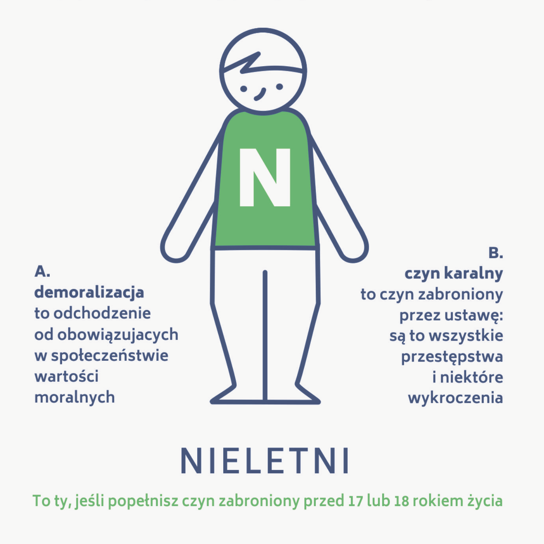 N

A.
demoralizacja
to odchodzenie od obowiązujacych w społeczeństwie wartości moralnych

B.
czyn karalny
to czyn zabroniony przez ustawę: są to wszystkie przestępstwa i niektóre wykroczenia

NIELETNI

To ty, jeśli popełnisz czyn zabroniony przed 17 lub 18 rokiem życia