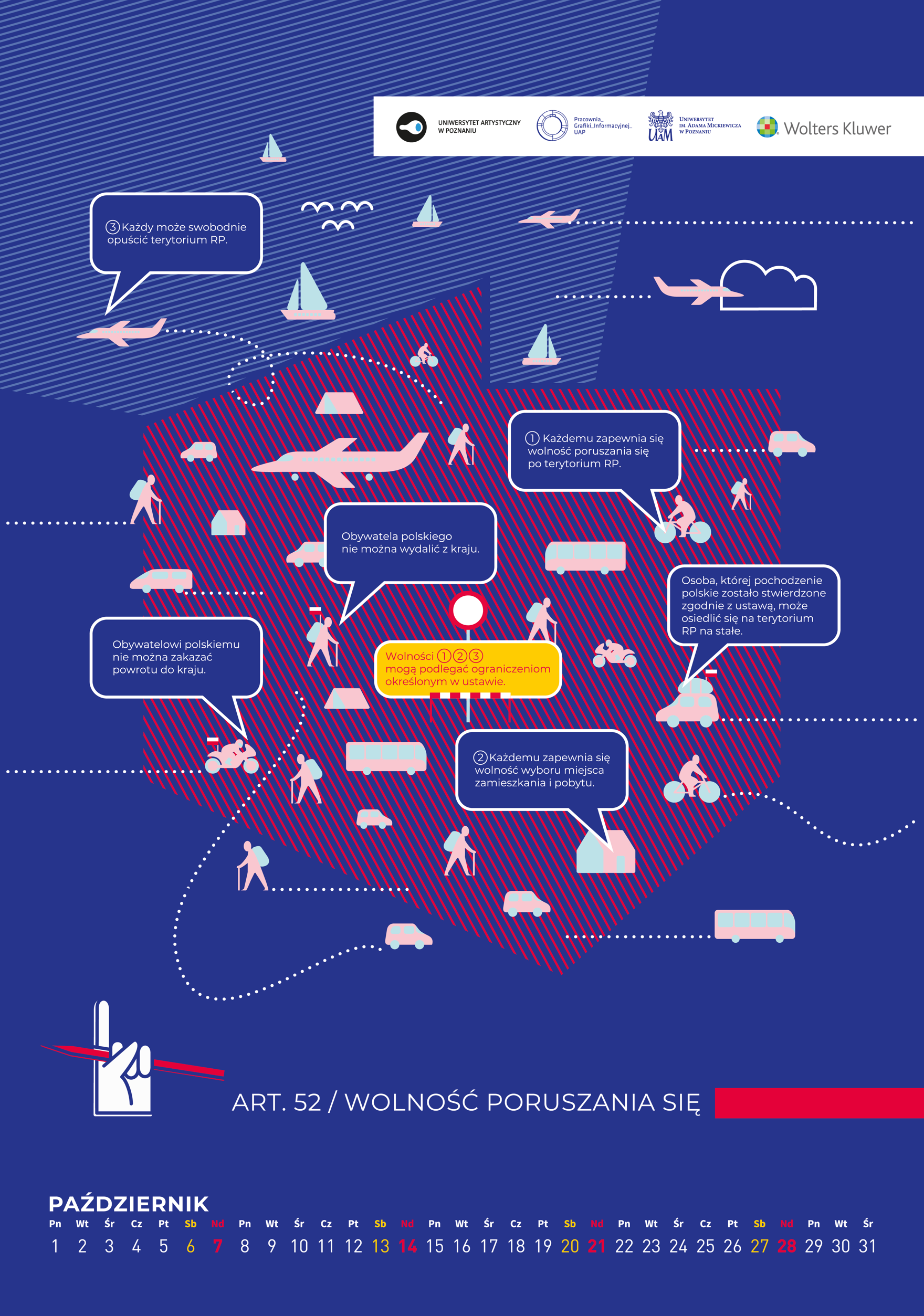 UNIWERSYTET ARTYSTYCZNY W POZNANIU

Pracownia_ Grafiki_Informacyjnej_ UAP

UAM UNIWERSYTET IM. ADAMA MICKIEWICZA W POZNANIU

Wolters Kluwer

③ Każdy może swobodnie opuścić terytorium RP.

① Każdemu zapewnia się wolność poruszania się po terytorium RP.

Obywatela polskiego nie można wydalić z kraju.

Osoba, której pochodzenie polskie zostało stwierdzone zgodnie z ustawą, może osiedlić się na terytorium RP na stałe.

Obywatelowi polskiemu nie można zakazać powrotu do kraju.

Wolności ①②③ mogą podlegać ograniczeniom określonym w ustawie.

② Każdemu zapewnia się wolność wyboru miejsca zamieszkania i pobytu.

ART. 52 / WOLNOŚĆ PORUSZANIA SIĘ

PAŹDZIERNIK

| Pn | Wt | Śr | Cz | Pt | Sb | Nd | Pn | Wt | Śr | Cz | Pt | Sb | Nd | Pn | Wt | Śr | Cz | Pt | Sb | Nd | Pn | Wt | Śr | Cz | Pt | Sb | Nd | Pn | Wt | Śr |
|---|---|---|---|---|---|---|---|---|---|---|---|---|---|---|---|---|---|---|---|---|---|---|---|---|---|---|---|---|---|---|
| 1 | 2 | 3 | 4 | 5 | 6 | 7 | 8 | 9 | 10 | 11 | 12 | 13 | 14 | 15 | 16 | 17 | 18 | 19 | 20 | 21 | 22 | 23 | 24 | 25 | 26 | 27 | 28 | 29 | 30 | 31 |