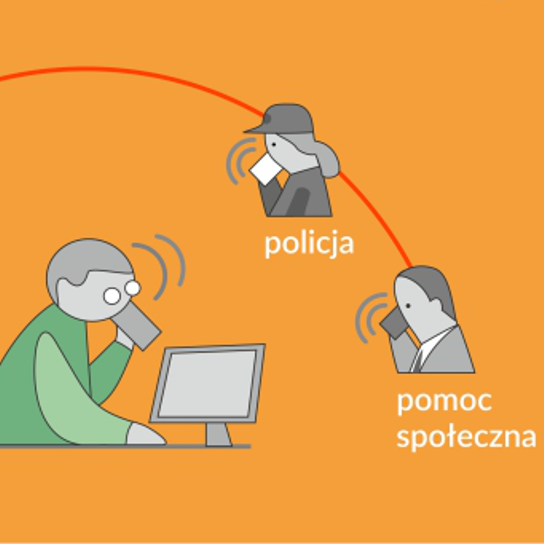 policja

pomoc społeczna