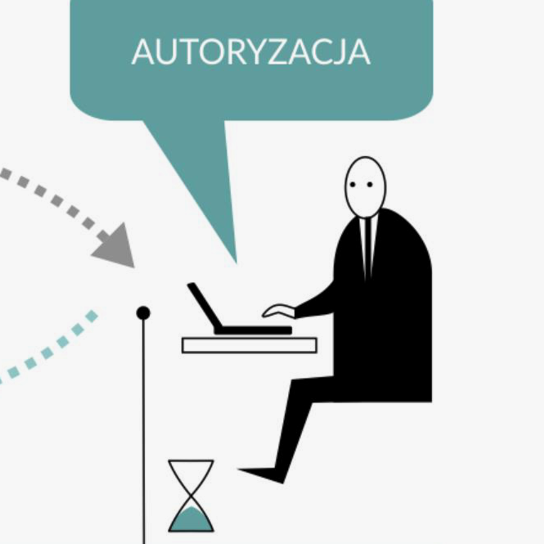 AUTORYZACJA