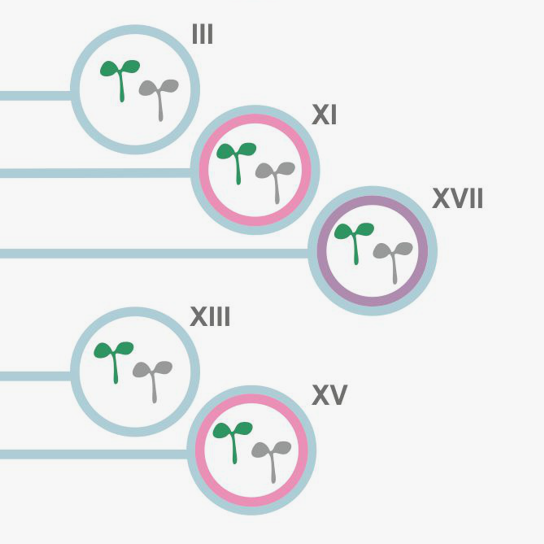 III

XI

XVII

XIII

XV